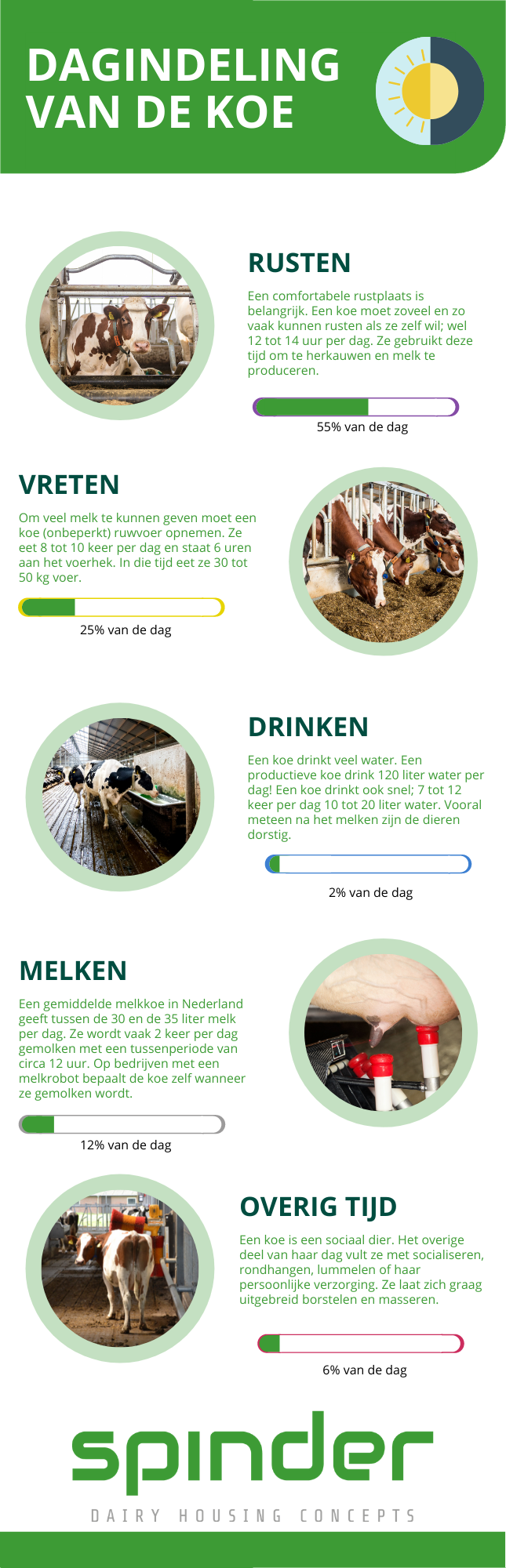 DAGINDELING VAN DE KOE

RUSTEN

Een comfortabele rustplaats is belangrijk. Een koe moet zoveel en zo vaak kunnen rusten als ze zelf wil; wel 12 tot 14 uur per dag. Ze gebruikt deze tijd om te herkauwen en melk te produceren.

55% van de dag

VRETEN

Om veel melk te kunnen geven moet een koe (onbeperkt) ruwvoer opnemen. Ze eet 8 tot 10 keer per dag en staat 6 uren aan het voerhek. In die tijd eet ze 30 tot 50 kg voer.

25% van de dag

DRINKEN

Een koe drinkt veel water. Een productieve koe drink 120 liter water per dag! Een koe drinkt ook snel; 7 tot 12 keer per dag 10 tot 20 liter water. Vooral meteen na het melken zijn de dieren dorstig.

2% van de dag

MELKEN

Een gemiddelde melkkoe in Nederland geeft tussen de 30 en de 35 liter melk per dag. Ze wordt vaak 2 keer per dag gemolken met een tussenperiode van circa 12 uur. Op bedrijven met een melkrobot bepaalt de koe zelf wanneer ze gemolken wordt.

12% van de dag

OVERIG TIJD

Een koe is een sociaal dier. Het overige deel van haar dag vult ze met socialiseren, rondhangen, lummelen of haar persoonlijke verzorging. Ze laat zich graag uitgebreid borstelen en masseren.

6% van de dag

spinder

DAIRY HOUSING CONCEPTS